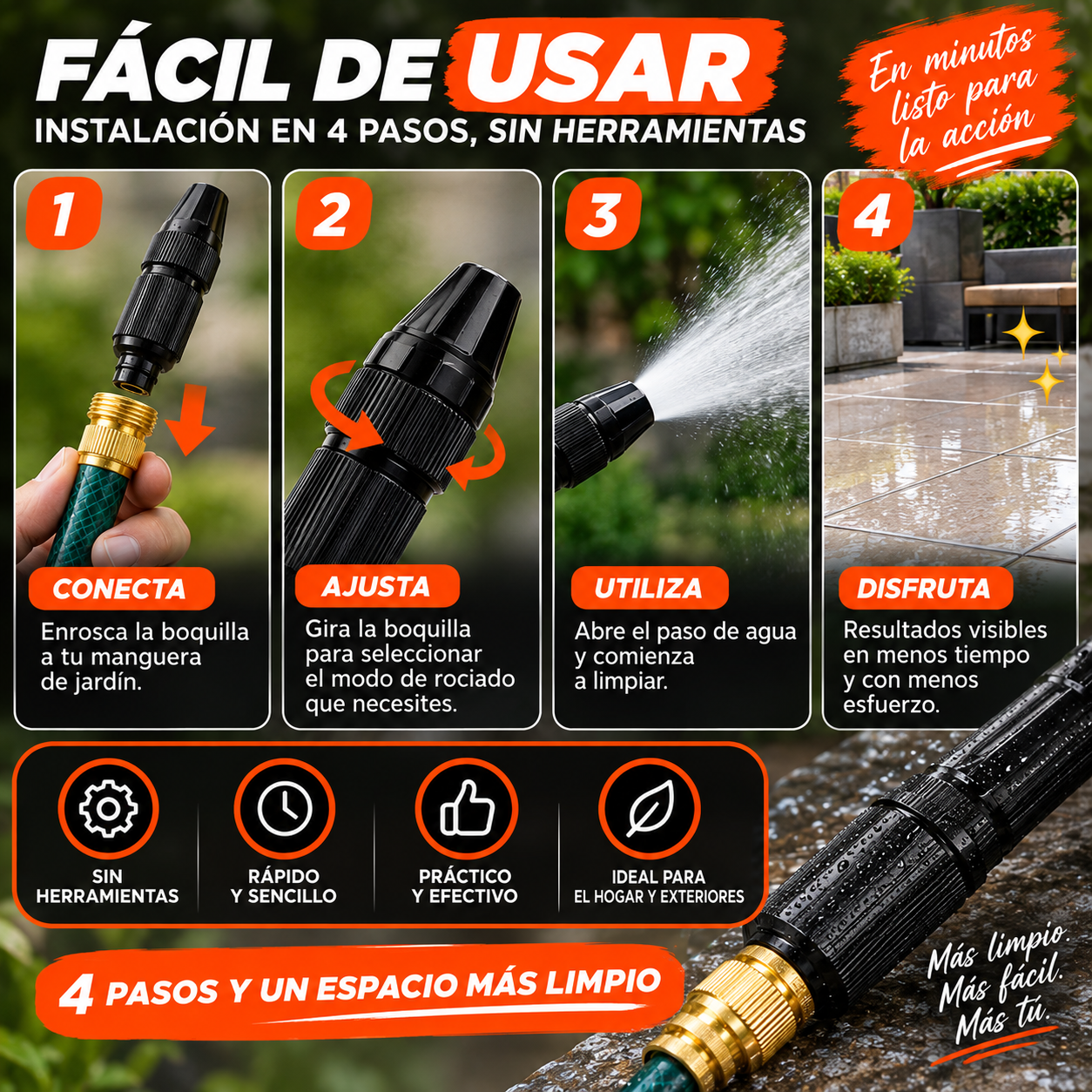 FÁCIL DE USAR
INSTALACIÓN EN 4 PASOS, SIN HERRAMIENTAS

En minutos listo para la acción

1
CONECTA
Enrosca la boquilla a tu manguera de jardín.

2
AJUSTA
Gira la boquilla para seleccionar el modo de rociado que necesites.

3
UTILIZA
Abre el paso de agua y comienza a limpiar.

4
DISFRUTA
Resultados visibles en menos tiempo y con menos esfuerzo.

SIN HERRAMIENTAS

RÁPIDO Y SENCILLO

PRÁCTICO Y EFECTIVO

IDEAL PARA EL HOGAR Y EXTERIORES

4 PASOS Y UN ESPACIO MÁS LIMPIO

Más limpio. Más fácil. Más tú.