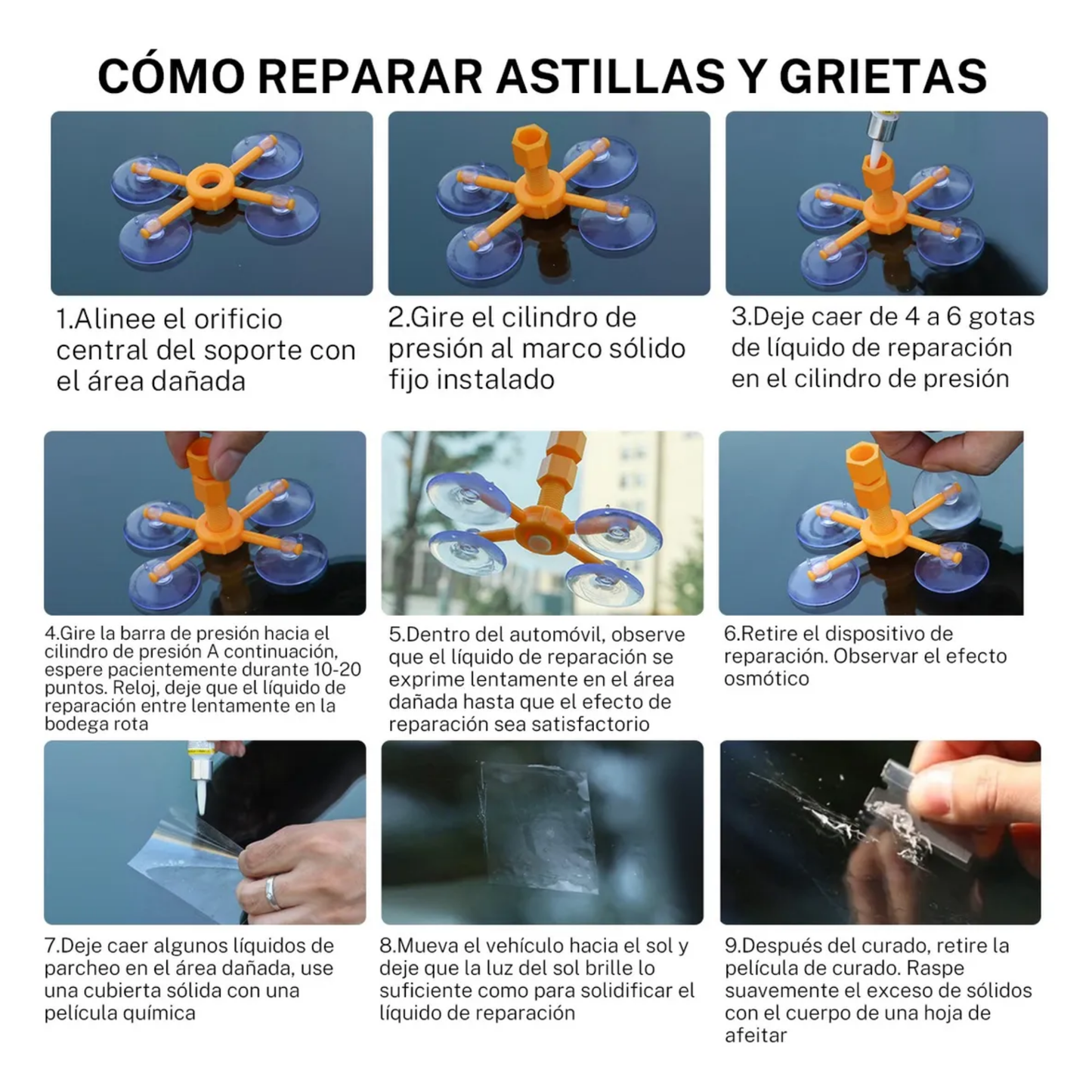 CÓMO REPARAR ASTILLAS Y GRIETAS

1.Alinee el orificio central del soporte con el área dañada

2.Gire el cilindro de presión al marco sólido fijo instalado

3.Deje caer de 4 a 6 gotas de líquido de reparación en el cilindro de presión

4.Gire la barra de presión hacia el cilindro de presión A continuación, espere pacientemente durante 10-20 puntos. Reloj, deje que el líquido de reparación entre lentamente en la bodega rota

5.Dentro del automóvil, observe que el líquido de reparación se exprime lentamente en el área dañada hasta que el efecto de reparación sea satisfactorio

6.Retire el dispositivo de reparación. Observar el efecto osmótico

7.Deje caer algunos líquidos de parcheo en el área dañada, use una cubierta sólida con una película química

8.Mueva el vehículo hacia el sol y deje que la luz del sol brille lo suficiente como para solidificar el líquido de reparación

9.Después del curado, retire la película de curado. Raspe suavemente el exceso de sólidos con el cuerpo de una hoja de afeitar